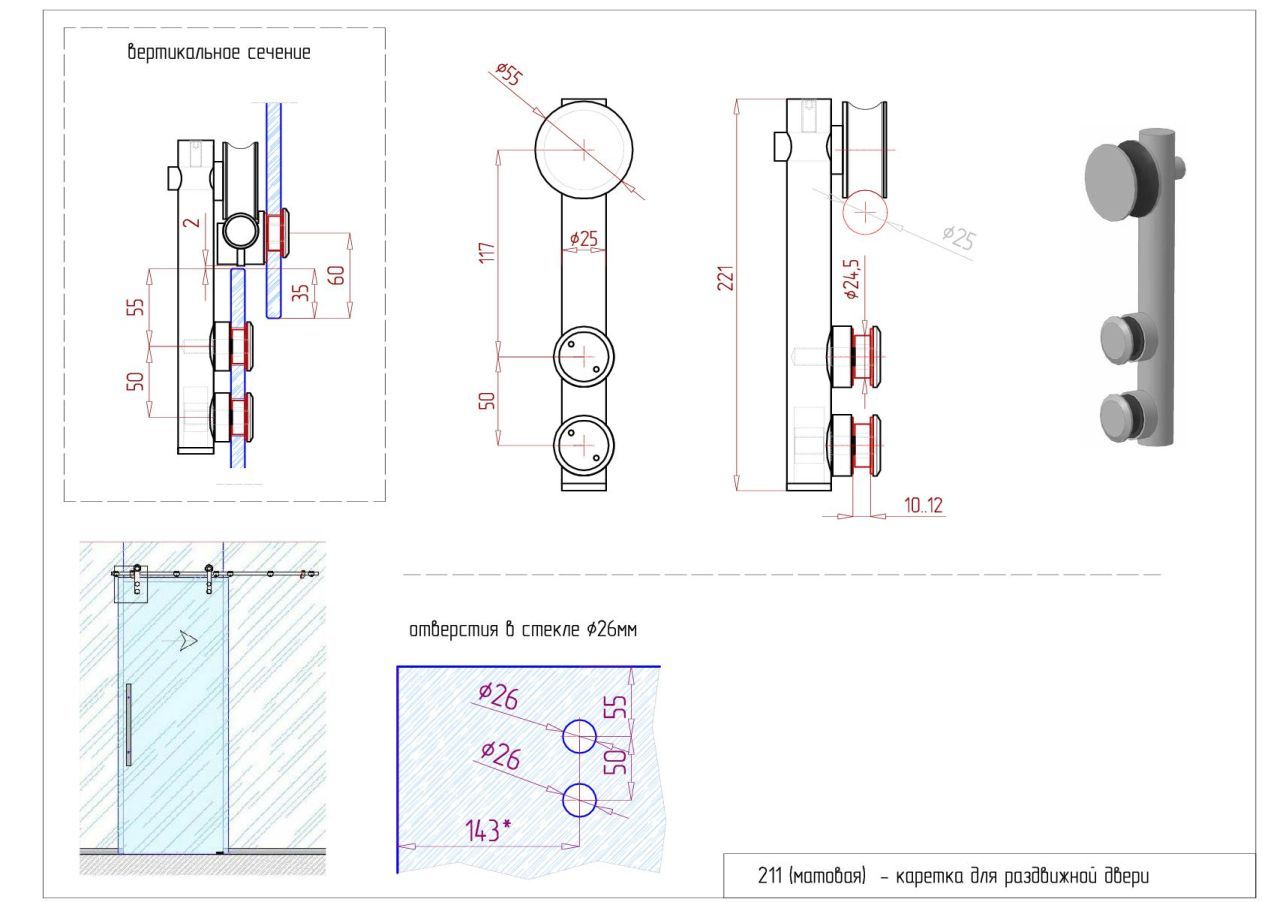 вертикальное сечение

2
55
50
35
60

ø55
117
ø25
50

221
ø25
ø24,5
10..12

отверстия в стекле ø26мм

ø26
ø26
55
50
143*

211 (матовая) - каретка для раздвижной двери