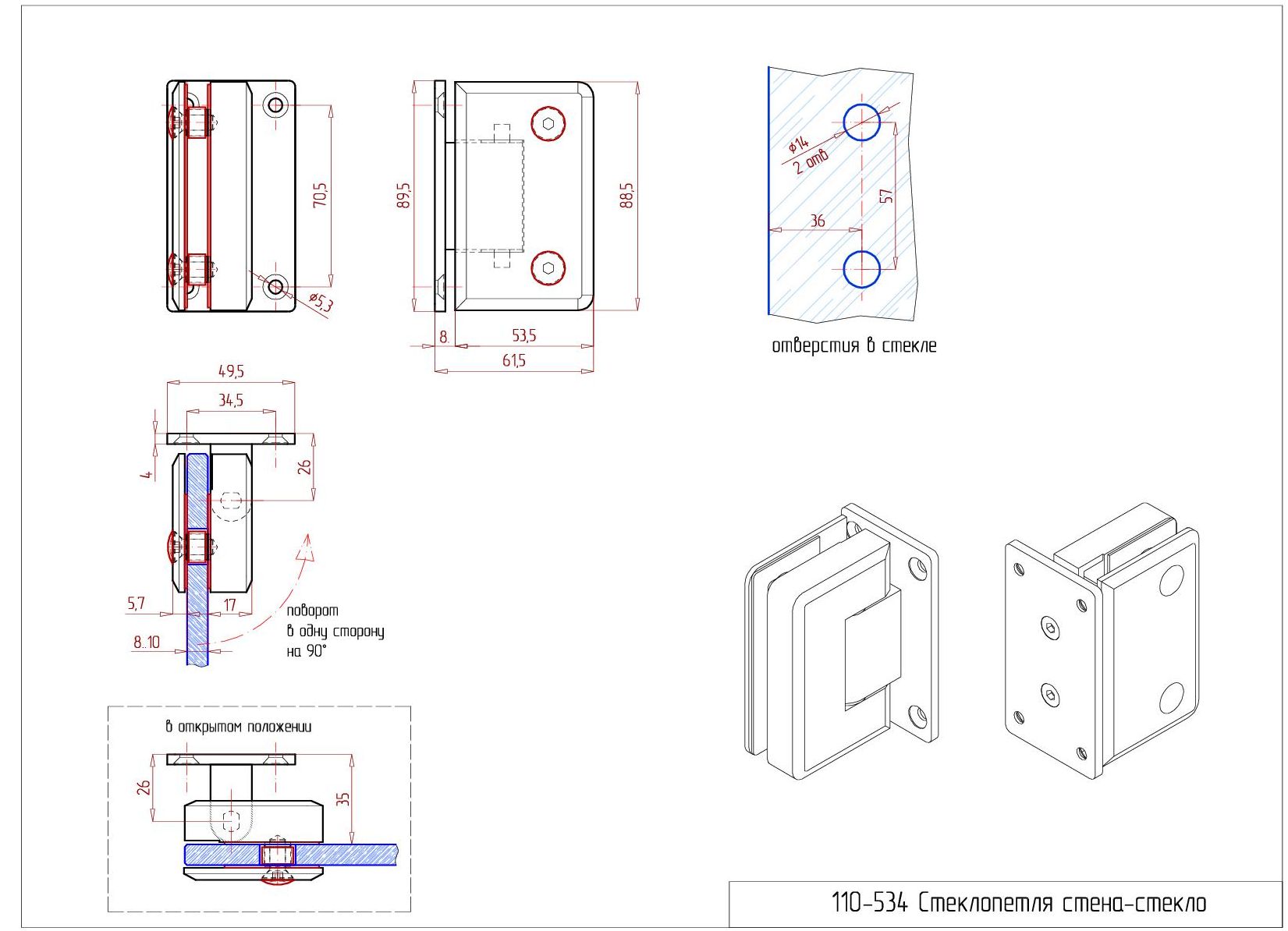 70,5

ø5,3

89,5

88,5

8

53,5

61,5

ø14
2 отв

57

36

отверстия в стекле

49,5

34,5

4

26

5,7

17

8..10

поворот
в одну сторону
на 90°

в открытом положении

26

35

110-534 Стеклопетля стена-стекло