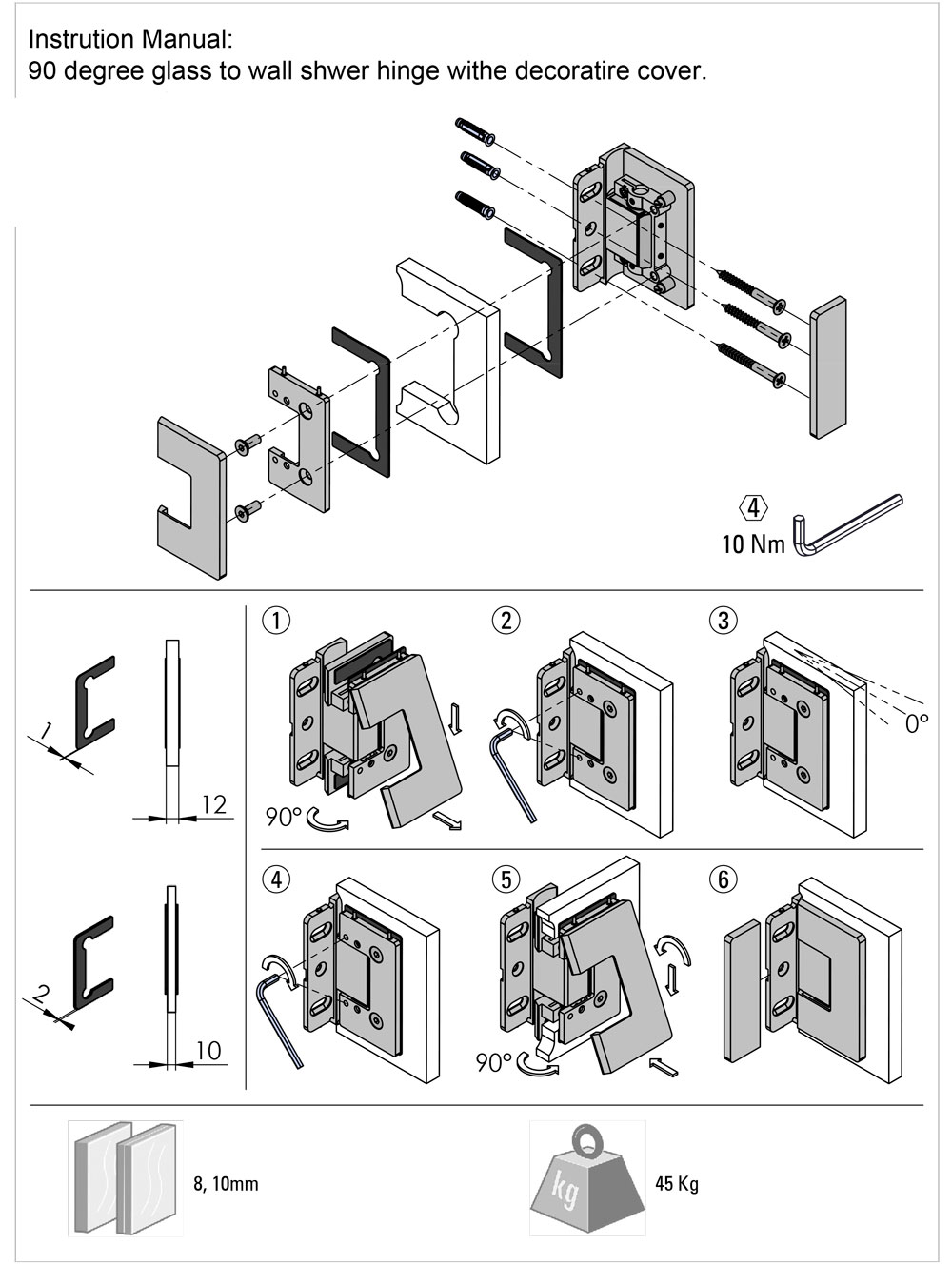 Instrution Manual:
90 degree glass to wall shwer hinge withe decoratire cover.

4
10 Nm

1
12

2
10

①
90°

②

③
0°

④

⑤
90°

⑥

8, 10mm

kg
45 Kg