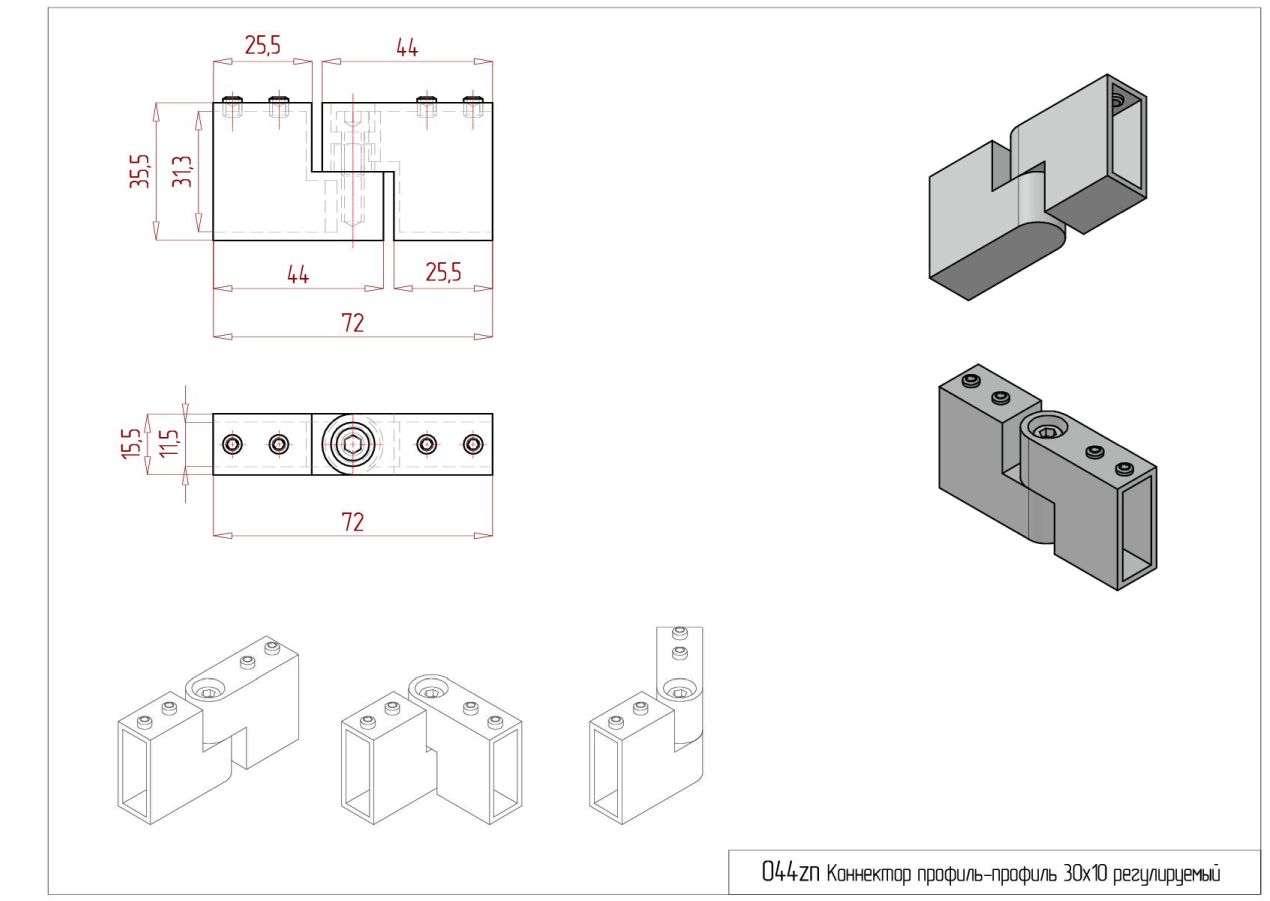 25,5
44
35,5
31,3
44
25,5
72
15,5
11,5
72
044zn Коннектор профиль-профиль 30х10 регулируемый