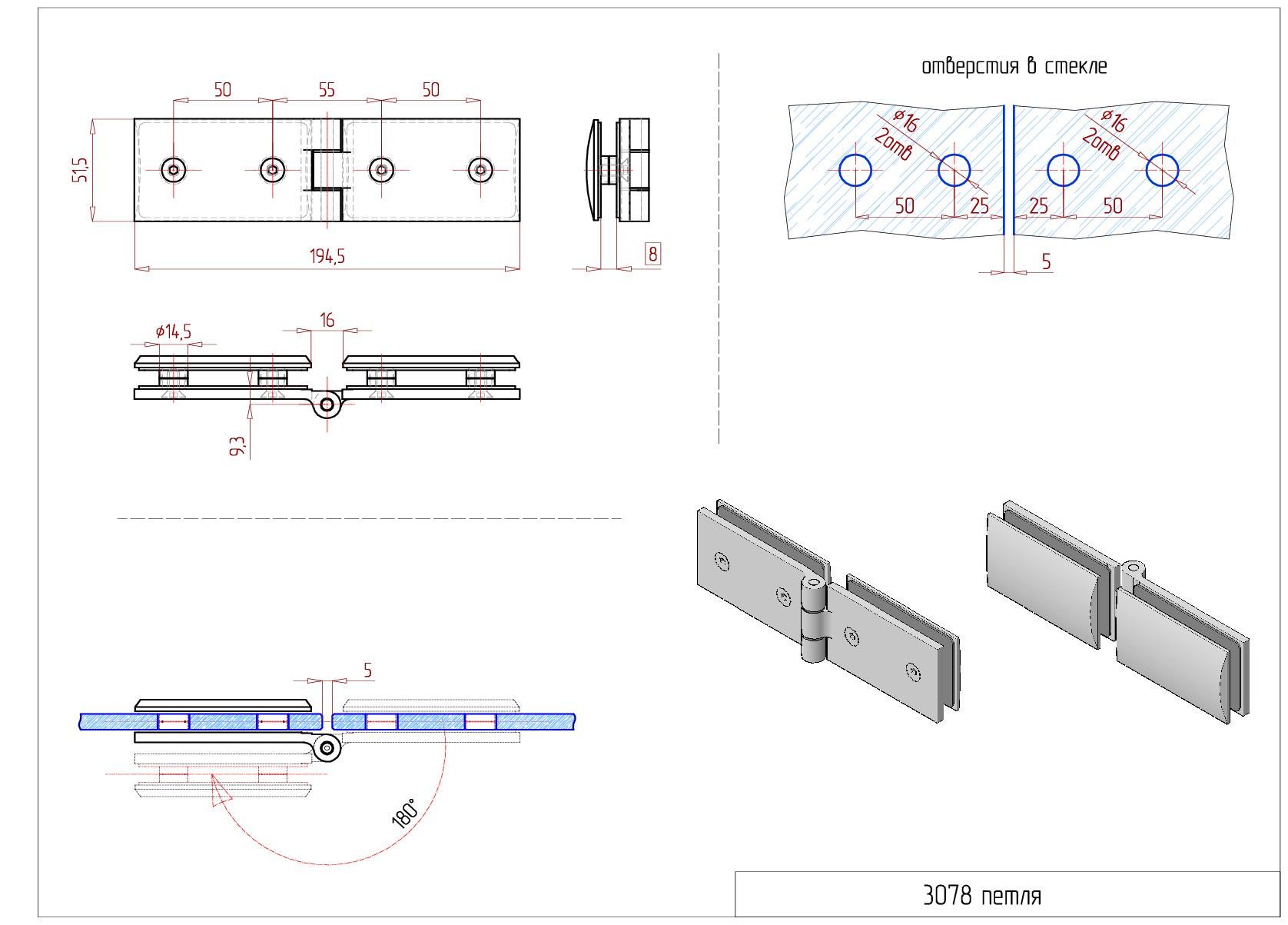 50
55
50
51,5
194,5
8
ø14,5
16
9,3
отверстия в стекле
ø16
2отв
ø16
2отв
50
25
25
50
5
5
180°
3078 петля