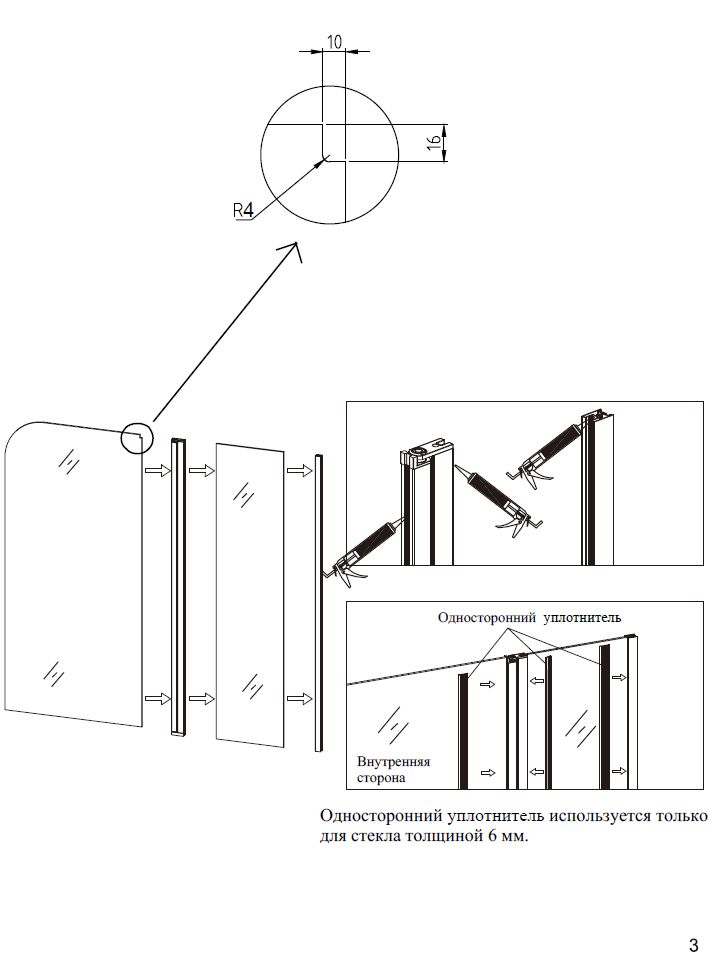 10

16

R4

Односторонний уплотнитель

Внутренняя сторона

Односторонний уплотнитель используется только для стекла толщиной 6 мм.

3