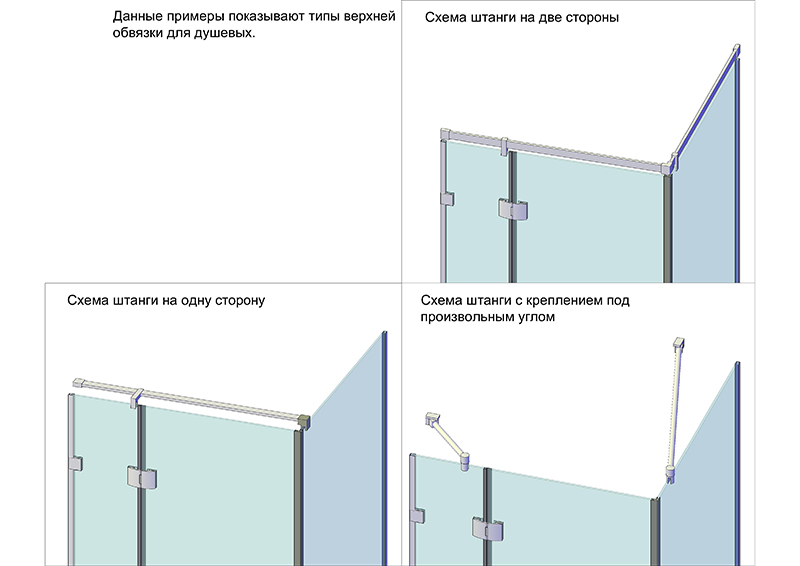 Данные примеры показывают типы верхней обвязки для душевых.

Схема штанги на две стороны

Схема штанги на одну сторону

Схема штанги с креплением под произвольным углом